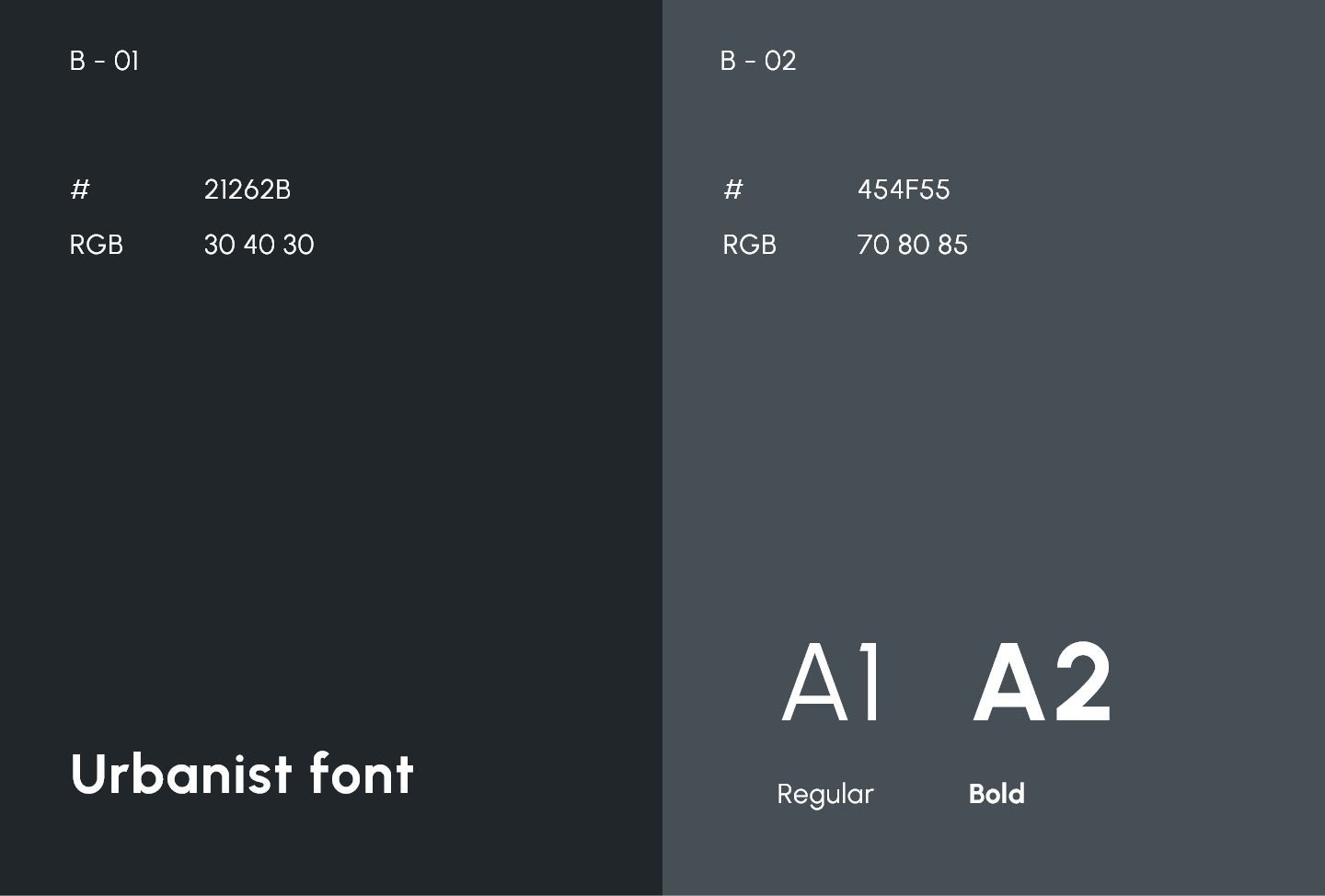 B - 01

# 21262B
RGB 30 40 30

Urbanist font

B - 02

# 454F55
RGB 70 80 85

A1 A2

Regular Bold